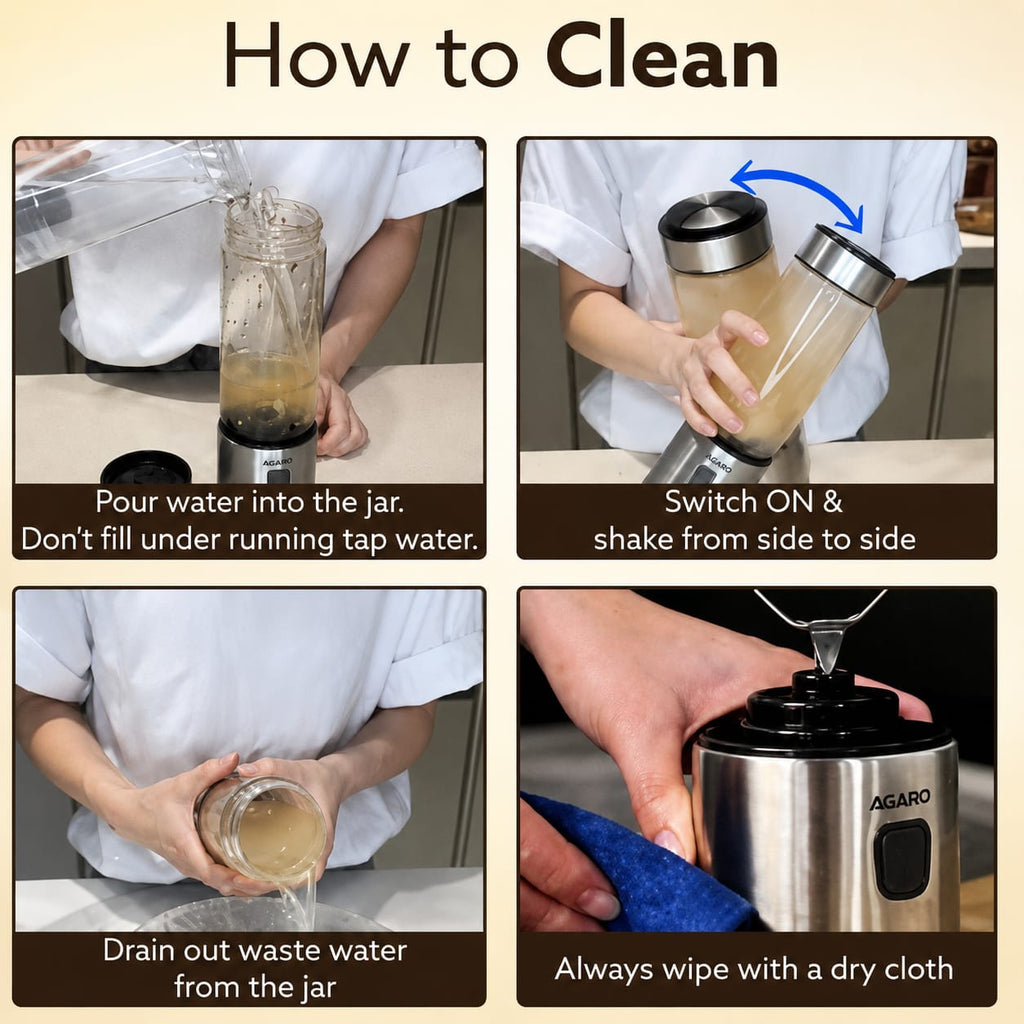 How to Clean

AGARO

Pour water into the jar.
Don't fill under running tap water.

AGARO

Switch ON &
shake from side to side

Drain out waste water
from the jar

AGARO

Always wipe with a dry cloth